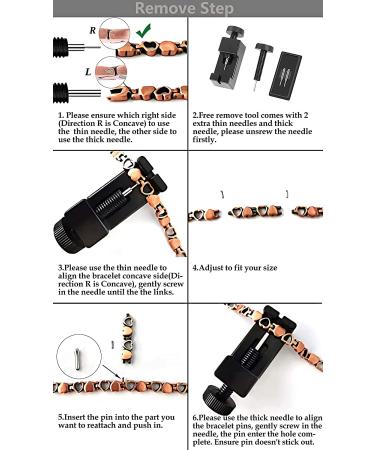 Remove Step

R

L

1. Please ensure which right side (Direction R is Concave) to use the thin needle, the other side to use the thick needle.

2.Free remove tool comes with 2 extra thin needles and thick needle, please unsrew the needle firstly.

3.Please use the thin needle to align the bracelet concave side(Direction R is Concave), gently screw in the needle until the the links.

4.Adjust to fit your size

5.Insert the pin into the part you want to reattach and push in.

6.Please use the thick needle to align the bracelet pins, gently screw in the needle, the pin enter the hole complete. Ensure pin doesn't stick out.