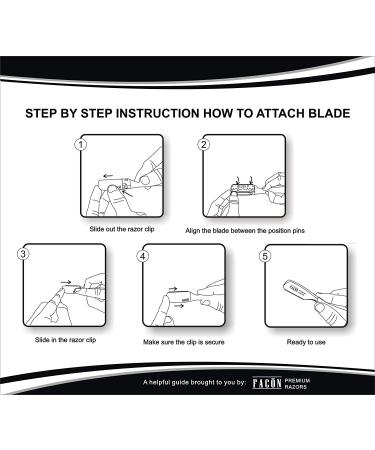 STEP BY STEP INSTRUCTION HOW TO ATTACH BLADE

1

Slide out the razor clip

2

Align the blade between the position pins

3

Slide in the razor clip

4

Make sure the clip is secure

5

Ready to use

A helpful guide brought to you by: FACŌN PREMIUM RAZORS