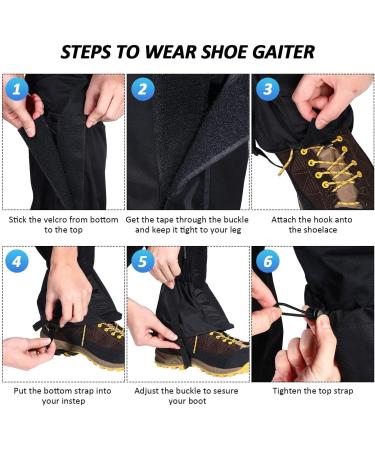 STEPS TO WEAR SHOE GAITER

1

Stick the velcro from bottom to the top

2

Get the tape through the buckle and keep it tight to your leg

3

Attach the hook anto the shoelace

4

Put the bottom strap into your instep

5

Adjust the buckle to sesure your boot

6

Tighten the top strap