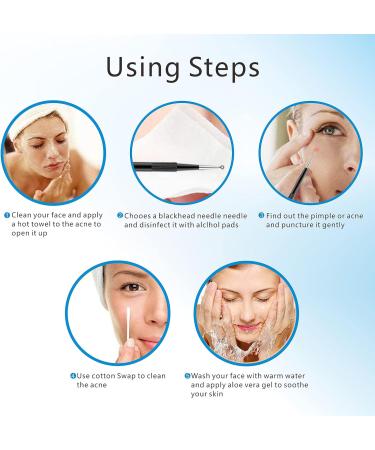 Using Steps

1 Clean your face and apply a hot towel to the acne to open it up

2 Chooes a blackhead needle needle and disinfect it with alclhol pads

3 Find out the pimple or acne and puncture it gently

4 Use cotton Swap to clean the acne

5 Wash your face with warm water and apply aloe vera gel to soothe your skin