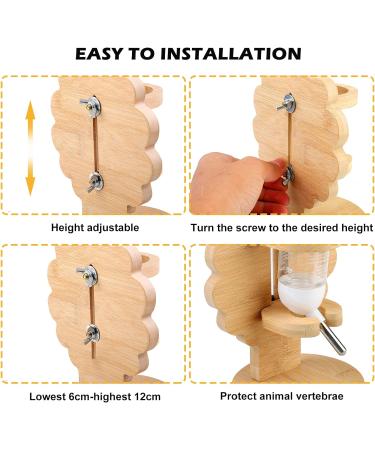 EASY TO INSTALLATION

Height adjustable

Turn the screw to the desired height

Lowest 6cm-highest 12cm

Protect animal vertebrae