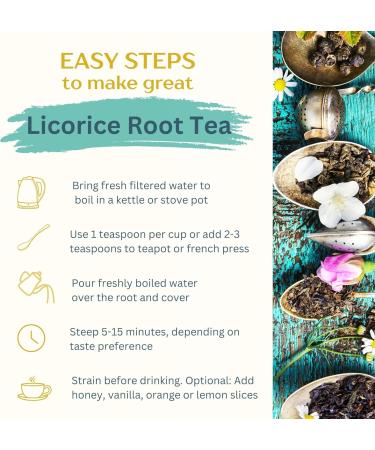 EASY STEPS
to make great

Licorice Root Tea

Bring fresh filtered water to boil in a kettle or stove pot

Use 1 teaspoon per cup or add 2-3 teaspoons to teapot or french press

Pour freshly boiled water over the root and cover

Steep 5-15 minutes, depending on taste preference

Strain before drinking. Optional: Add honey, vanilla, orange or lemon slices