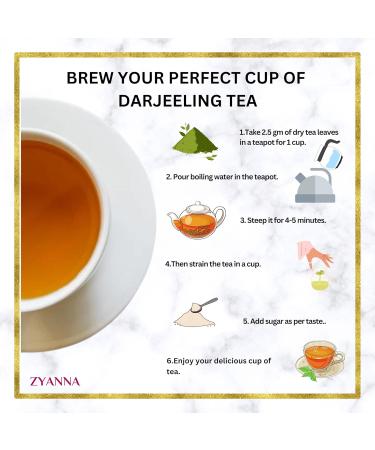 BREW YOUR PERFECT CUP OF DARJEELING TEA

1.Take 2.5 gm of dry tea leaves in a teapot for 1 cup.

2. Pour boiling water in the teapot.

3. Steep it for 4-5 minutes.

4.Then strain the tea in a cup.

5. Add sugar as per taste..

6.Enjoy your delicious cup of tea.

ZYANNA