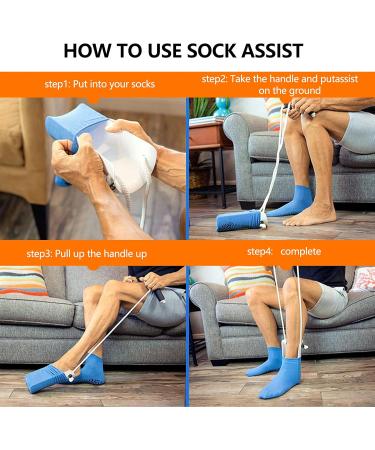 HOW TO USE SOCK ASSIST

step1: Put into your socks

step2: Take the handle and putassist on the ground

step3: Pull up the handle up

step4: complete