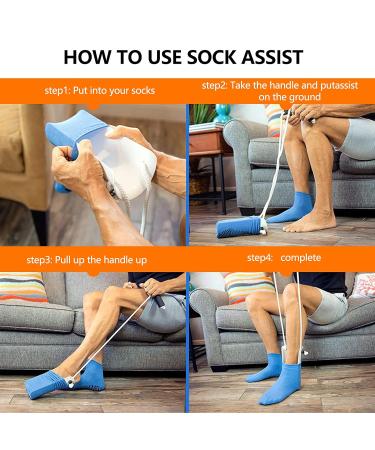 HOW TO USE SOCK ASSIST

step1: Put into your socks

step2: Take the handle and putassist on the ground

step3: Pull up the handle up

step4: complete