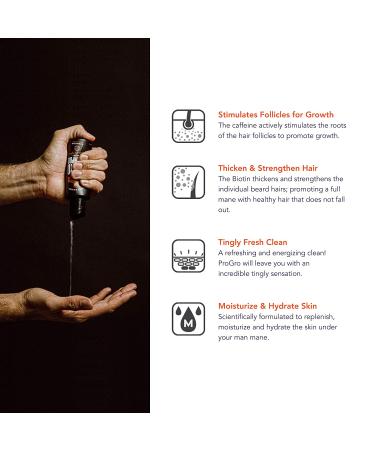 Stimulates Follicles for Growth
The caffeine actively stimulates the roots of the hair follicles to promote growth.

Thicken & Strengthen Hair
The Biotin thickens and strengthens the individual beard hairs; promoting a full mane with healthy hair that does not fall out.

Tingly Fresh Clean
A refreshing and energizing clean! ProGro will leave you with an incredible tingly sensation.

M

Moisturize & Hydrate Skin
Scientifically formulated to replenish, moisturize and hydrate the skin under your man mane.