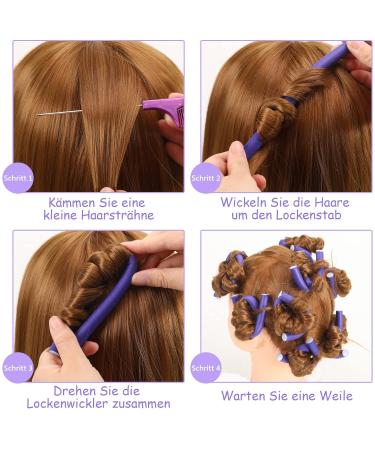 Schritt 1

Kämmen Sie eine kleine Haarsträhne

Schritt 2

Wickeln Sie die Haare um den Lockenstab

Schritt 3

Drehen Sie die Lockenwickler zusammen

Schritt 4

Warten Sie eine Weile