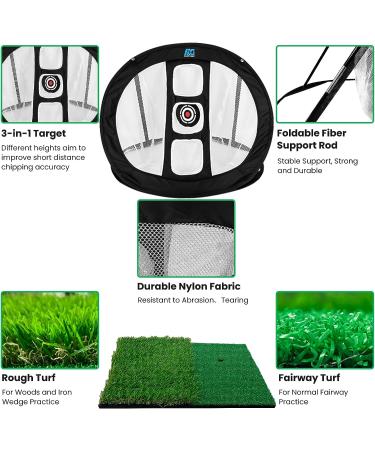 3-in-1 Target

Different heights aim to improve short distance chipping accuracy

Foldable Fiber Support Rod

Stable Support, Strong and Durable

Durable Nylon Fabric

Resistant to Abrasion. Tearing

Rough Turf

For Woods and Iron Wedge Practice

Fairway Turf

For Normal Fairway Practice