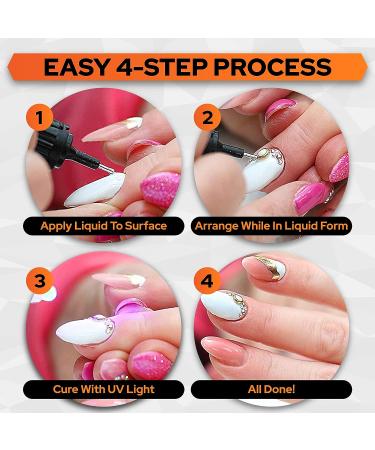 EASY 4-STEP PROCESS

1

Apply Liquid To Surface

2

Arrange While In Liquid Form

3

Cure With UV Light

4

All Done!