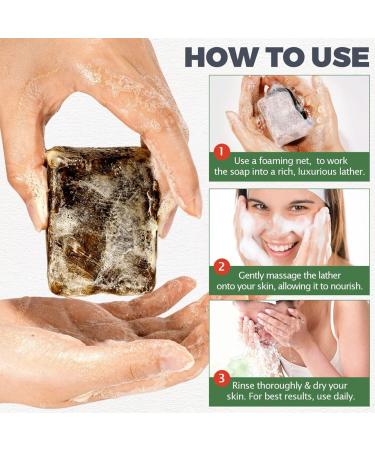 HOW TO USE

1
Use a foaming net, to work the soap into a rich, luxurious lather.

2
Gently massage the lather onto your skin, allowing it to nourish.

3
Rinse thoroughly & dry your skin. For best results, use daily.