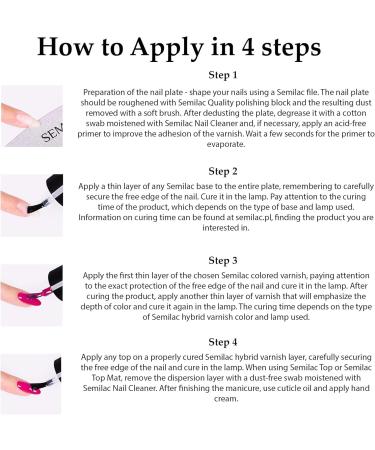 How to Apply in 4 steps

Step 1

SEM

Preparation of the nail plate - shape your nails using a Semilac file. The nail plate should be roughened with Semilac Quality polishing block and the resulting dust removed with a soft brush. After dedusting the plate, degrease it with a cotton swab moistened with Semilac Nail Cleaner and, if necessary, apply an acid-free primer to improve the adhesion of the varnish. Wait a few seconds for the primer to evaporate.

Step 2

Apply a thin layer of any Semilac base to the entire plate, remembering to carefully secure the free edge of the nail. Cure it in the lamp. Pay attention to the curing time of the product, which depends on the type of base and lamp used. Information on curing time can be found at semilac.pl, finding the product you are interested in.

Step 3

Apply the first thin layer of the chosen Semilac colored varnish, paying attention to the exact protection of the free edge of the nail and cure it in the lamp. After curing the product, apply another thin layer of varnish that will emphasize the depth of color and cure it again in the lamp. The curing time depends on the type of Semilac hybrid varnish color and lamp used.

Step 4

Apply any top on a properly cured Semilac hybrid varnish layer, carefully securing the free edge of the nail and cure in the lamp. When using Semilac Top or Semilac Top Mat, remove the dispersion layer with a dust-free swab moistened with Semilac Nail Cleaner. After finishing the manicure, use cuticle oil and apply hand cream.