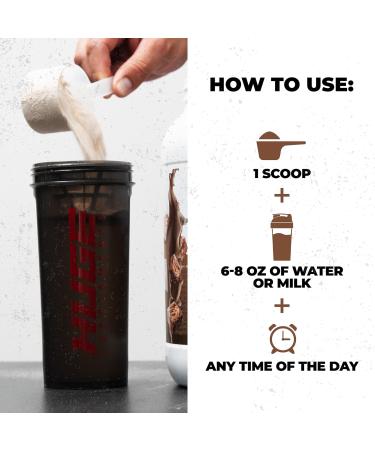 HUGE

HOW TO USE:

1 SCOOP

+

6-8 OZ OF WATER OR MILK

+

ANY TIME OF THE DAY