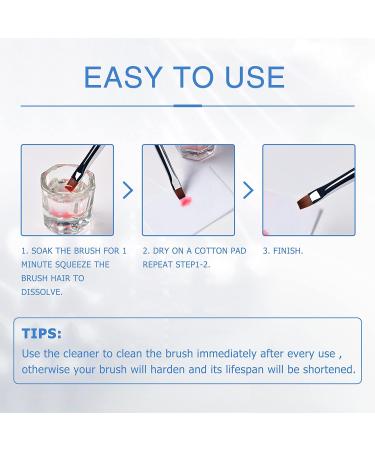 EASY TO USE

1. SOAK THE BRUSH FOR 1 MINUTE SQUEEZE THE BRUSH HAIR TO DISSOLVE.

2. DRY ON A COTTON PAD REPEAT STEP1-2.

3. FINISH.

TIPS:
Use the cleaner to clean the brush immediately after every use , otherwise your brush will harden and its lifespan will be shortened.