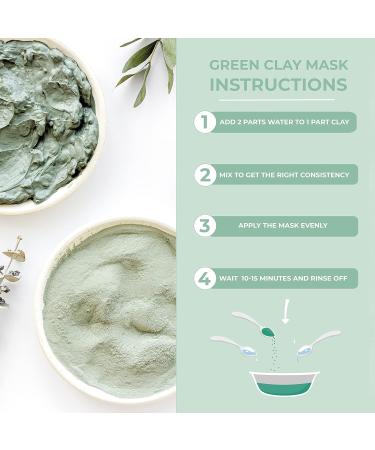 GREEN CLAY MASK
INSTRUCTIONS

1 ADD 2 PARTS WATER TO 1 PART CLAY

2 MIX TO GET THE RIGHT CONSISTENCY

3 APPLY THE MASK EVENLY

4 WAIT 10-15 MINUTES AND RINSE OFF