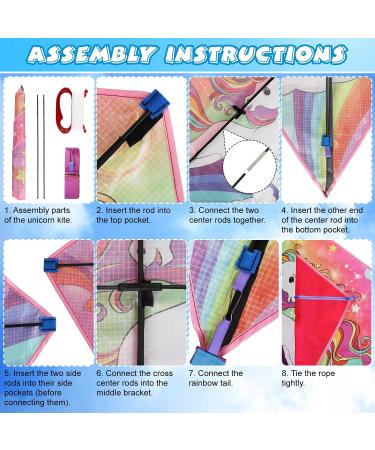 ASSEMBLY INSTRUCTIONS

1. Assembly parts of the unicorn kite.

2. Insert the rod into the top pocket.

3. Connect the two center rods together.

4. Insert the other end of the center rod into the bottom pocket.

5. Insert the two side rods into their side pockets (before connecting them).

6. Connect the cross center rods into the middle bracket.

7. Connect the rainbow tail.

8. Tie the rope tightly.