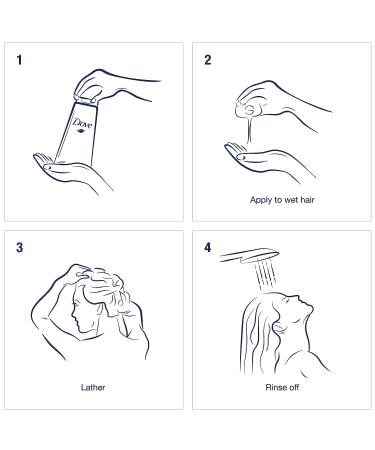 1

Dove

2

Apply to wet hair

3

Lather

4

Rinse off