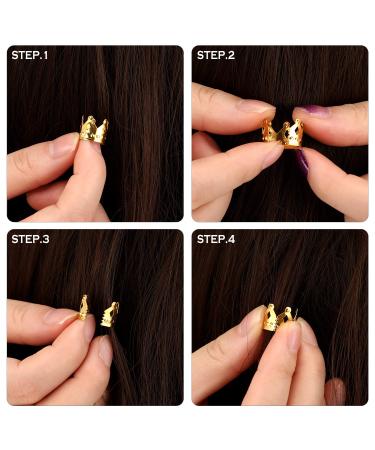 STEP.1

STEP.2

STEP.3

STEP.4