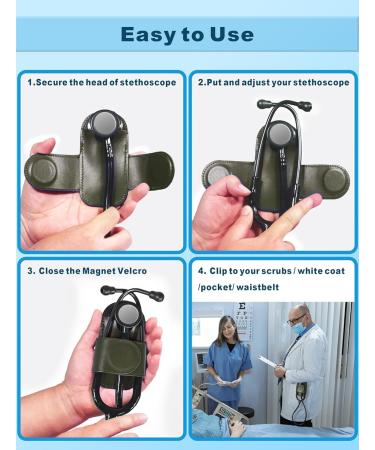 Easy to Use

1.Secure the head of stethoscope

2.Put and adjust your stethoscope

3. Close the Magnet Velcro

4. Clip to your scrubs / white coat /pocket/ waistbelt

E