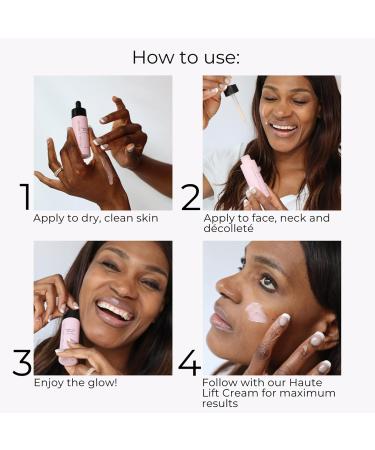 How to use:

1
Apply to dry, clean skin

2
Apply to face, neck and décolleté

3
Enjoy the glow!

4
Follow with our Haute Lift Cream for maximum results