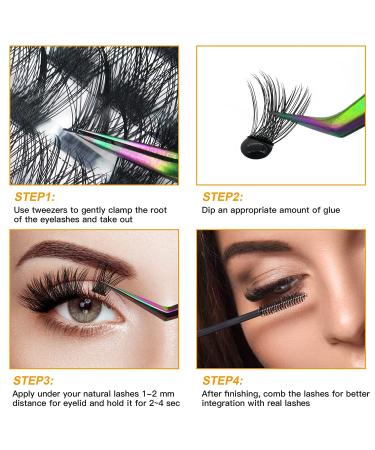 STEP1:
Use tweezers to gently clamp the root of the eyelashes and take out

STEP2:
Dip an appropriate amount of glue

STEP3:
Apply under your natural lashes 1-2 mm distance for eyelid and hold it for 2~4 sec

STEP4:
After finishing, comb the lashes for better integration with real lashes