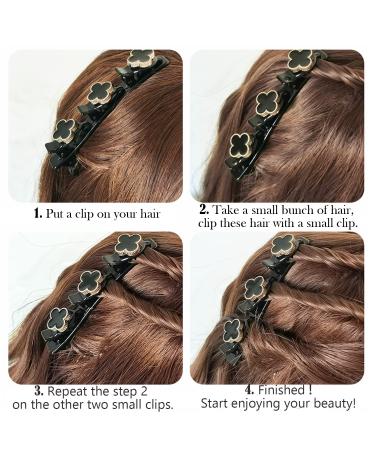 1. Put a clip on your hair

2. Take a small bunch of hair, clip these hair with a small clip.

3. Repeat the step 2 on the other two small clips.

4. Finished ! Start enjoying your beauty!