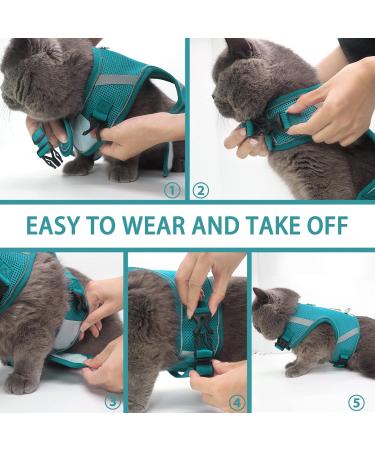 ①

②

EASY TO WEAR AND TAKE OFF

③

④

⑤