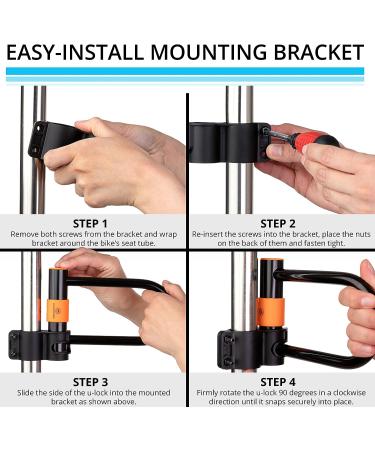 EASY-INSTALL MOUNTING BRACKET

STEP 1
Remove both screws from the bracket and wrap bracket around the bike's seat tube.

STEP 2
Re-insert the screws into the bracket, place the nuts on the back of them and fasten tight.

STEP 3
Slide the side of the u-lock into the mounted bracket as shown above.

STEP 4
Firmly rotate the u-lock 90 degrees in a clockwise direction until it snaps securely into place.