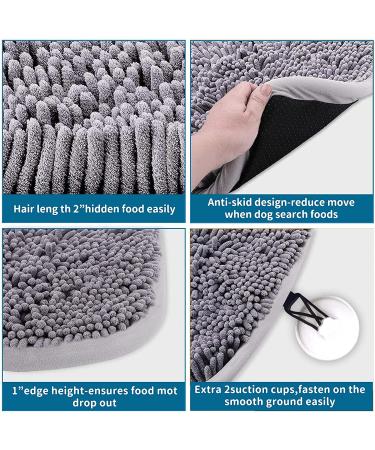 Hair leng th 2"hidden food easily

Anti-skid design-reduce move when dog search foods

1"edge height-ensures food mot drop out

Extra 2suction cups,fasten on the smooth ground easily