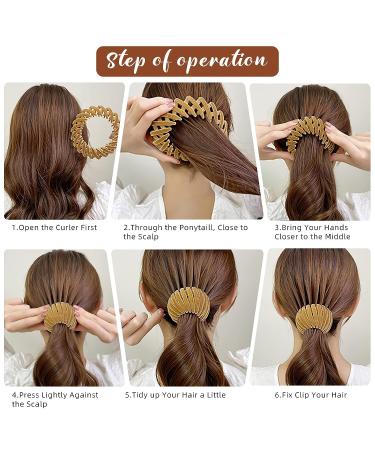 Step of operation

1.Open the Curler First

2.Through the Ponytaill, Close to the Scalp

3.Bring Your Hands Closer to the Middle

4.Press Lightly Against the Scalp

5.Tidy up Your Hair a Little

6.Fix Clip Your Hair