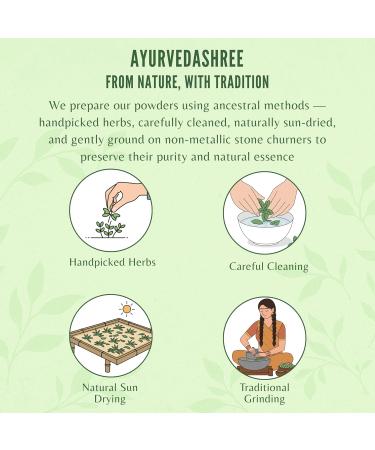 AYURVEDASHREE
FROM NATURE, WITH TRADITION

We prepare our powders using ancestral methods — handpicked herbs, carefully cleaned, naturally sun-dried, and gently ground on non-metallic stone churners to preserve their purity and natural essence

Handpicked Herbs

Careful Cleaning

Natural Sun Drying

Traditional Grinding