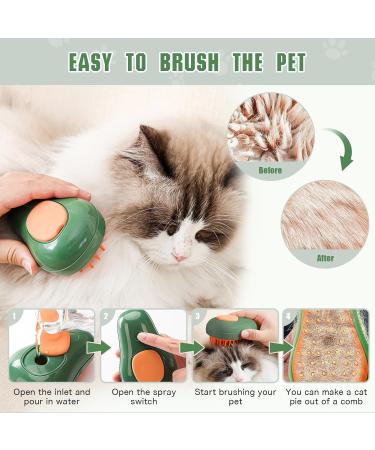 EASY TO BRUSH THE PET

Before

After

1
Open the inlet and pour in water

2
Open the spray switch

3
Start brushing your pet

4
You can make a cat pie out of a comb