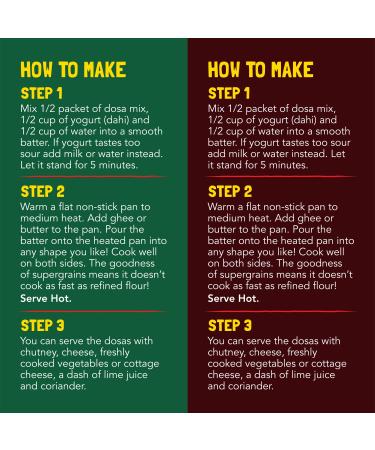 HOW TO MAKE

STEP 1
Mix 1/2 packet of dosa mix, 1/2 cup of yogurt (dahi) and 1/2 cup of water into a smooth batter. If yogurt tastes too sour add milk or water instead. Let it stand for 5 minutes.

STEP 2
Warm a flat non-stick pan to medium heat. Add ghee or butter to the pan. Pour the batter onto the heated pan into any shape you like! Cook well on both sides. The goodness of supergrains means it doesn't cook as fast as refined flour! Serve Hot.

STEP 3
You can serve the dosas with chutney, cheese, freshly cooked vegetables or cottage cheese, a dash of lime juice and coriander.

HOW TO MAKE

STEP 1
Mix 1/2 packet of dosa mix, 1/2 cup of yogurt (dahi) and 1/2 cup of water into a smooth batter. If yogurt tastes too sour add milk or water instead. Let it stand for 5 minutes.

STEP 2
Warm a flat non-stick pan to medium heat. Add ghee or butter to the pan. Pour the batter onto the heated pan into any shape you like! Cook well on both sides. The goodness of supergrains means it doesn't cook as fast as refined flour! Serve Hot.

STEP 3
You can serve the dosas with chutney, cheese, freshly cooked vegetables or cottage cheese, a dash of lime juice and coriander.