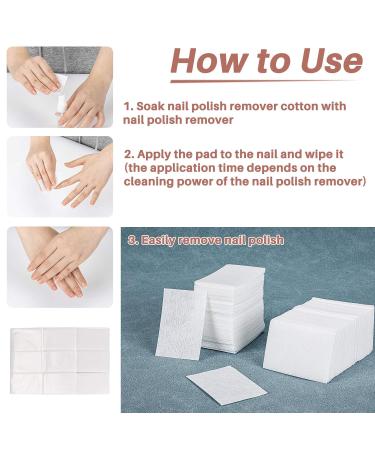 How to Use

1. Soak nail polish remover cotton with nail polish remover

2. Apply the pad to the nail and wipe it (the application time depends on the cleaning power of the nail polish remover)

3. Easily remove nail polish