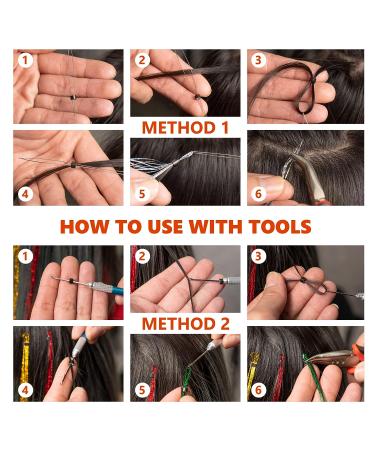 1 2 3

METHOD 1

4 5 6

HOW TO USE WITH TOOLS

1 2 3

METHOD 2

4 5 6