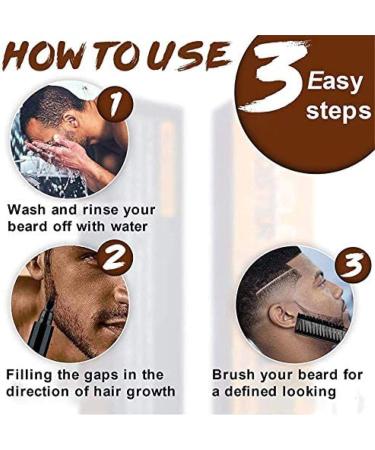 HOW TO USE

3 Easy steps

1

Wash and rinse your beard off with water

2

Filling the gaps in the direction of hair growth

3

Brush your beard for a defined looking