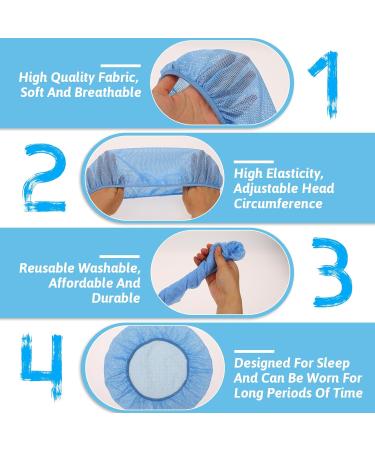 High Quality Fabric, Soft And Breathable

1

2

High Elasticity, Adjustable Head Circumference

Reusable Washable, Affordable And Durable

3

4

Designed For Sleep And Can Be Worn For Long Periods Of Time