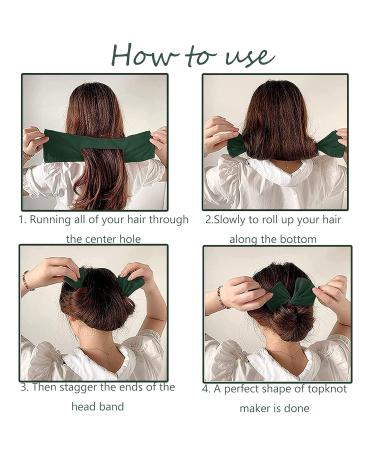 How to use

1. Running all of your hair through the center hole

2.Slowly to roll up your hair along the bottom

3. Then stagger the ends of the head band

4. A perfect shape of topknot maker is done