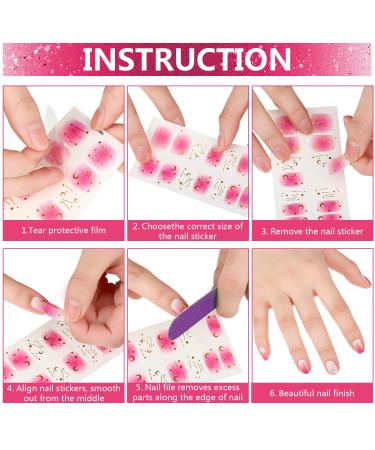 INSTRUCTION

1.Tear protective film

2. Choosethe correct size of the nail sticker

3. Remove the nail sticker

4. Align nail stickers, smooth out from the middle

5. Nail file removes excess parts along the edge of nail

6. Beautiful nail finish