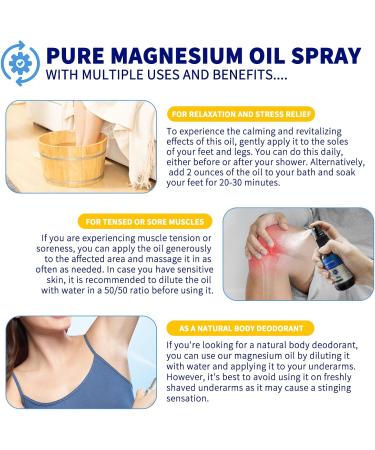 PURE MAGNESIUM OIL SPRAY
WITH MULTIPLE USES AND BENEFITS....

FOR RELAXATION AND STRESS RELIEF

To experience the calming and revitalizing effects of this oil, gently apply it to the soles of your feet and legs. You can do this daily, either before or after your shower. Alternatively, add 2 ounces of the oil to your bath and soak your feet for 20-30 minutes.

FOR TENSED OR SORE MUSCLES

If you are experiencing muscle tension or soreness, you can apply the oil generously to the affected area and massage it in as often as needed. In case you have sensitive skin, it is recommended to dilute the oil with water in a 50/50 ratio before using it.

AS A NATURAL BODY DEODORANT

If you're looking for a natural body deodorant, you can use our magnesium oil by diluting it with water and applying it to your underarms. However, it's best to avoid using it on freshly shaved underarms as it may cause a stinging sensation.