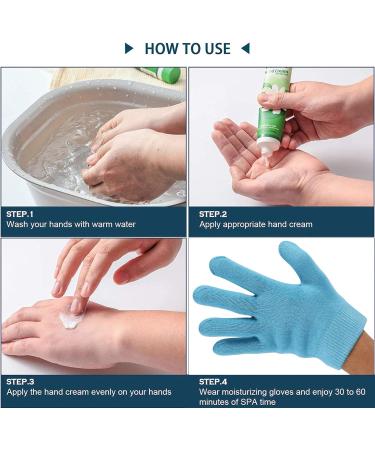 HOW TO USE

STEP.1
Wash your hands with warm water

STEP.2
Apply appropriate hand cream

STEP.3
Apply the hand cream evenly on your hands

STEP.4
Wear moisturizing gloves and enjoy 30 to 60 minutes of SPA time