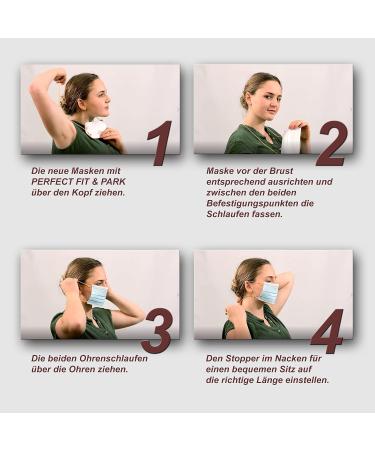 1

Die neue Masken mit PERFECT FIT & PARK über den Kopf ziehen.

2

Maske vor der Brust entsprechend ausrichten und zwischen den beiden Befestigungspunkten die Schlaufen fassen.

3

Die beiden Ohrenschlaufen über die Ohren ziehen.

4

Den Stopper im Nacken für einen bequemen Sitz auf die richtige Länge einstellen.