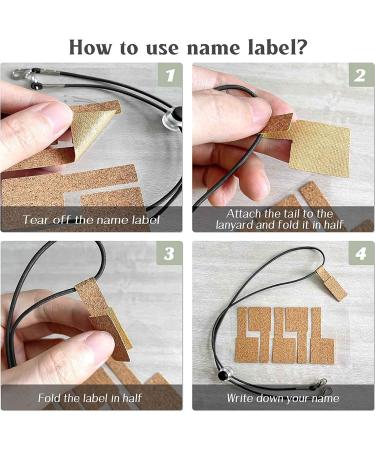 How to use name label?

1

Tear off the name label

2

Attach the tail to the lanyard and fold it in half

3

Fold the label in half

4

Write down your name