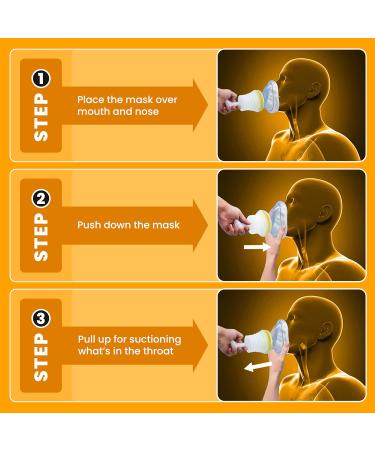 STEP 1
Place the mask over mouth and nose

STEP 2
Push down the mask

STEP 3
Pull up for suctioning what's in the throat