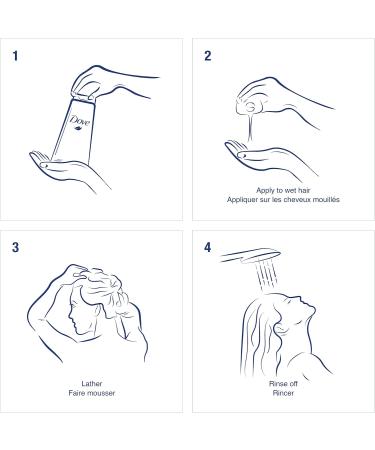 1

Dove

2

Apply to wet hair
Appliquer sur les cheveux mouillés

3

Lather
Faire mousser

4

Rinse off
Rincer