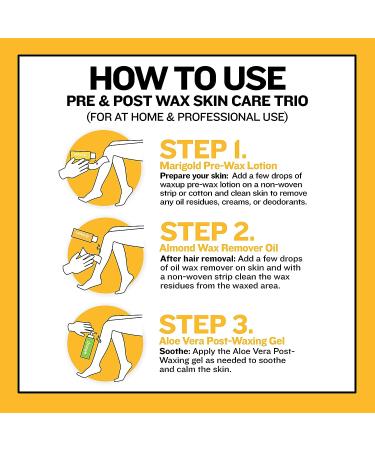 HOW TO USE
PRE & POST WAX SKIN CARE TRIO
(FOR AT HOME & PROFESSIONAL USE)

STEP 1.
Marigold Pre-Wax Lotion
Prepare your skin: Add a few drops of waxup pre-wax lotion on a non-woven strip or cotton and clean skin to remove any oil residues, creams, or deodorants.

STEP 2.
Almond Wax Remover Oil
After hair removal: Add a few drops of oil wax remover on skin and with a non-woven strip clean the wax residues from the waxed area.

STEP 3.
Aloe Vera Post-Waxing Gel
Soothe: Apply the Aloe Vera Post-Waxing gel as needed to soothe and calm the skin.