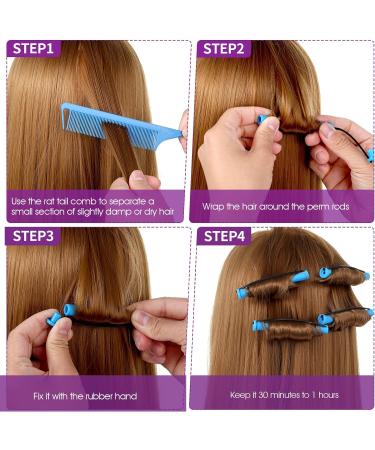 STEP1

Use the rat tail comb to separate a small section of slightly damp or dry hair

STEP2

Wrap the hair around the perm rods

STEP3

Fix it with the rubber hand

STEP4

Keep it 30 minutes to 1 hours