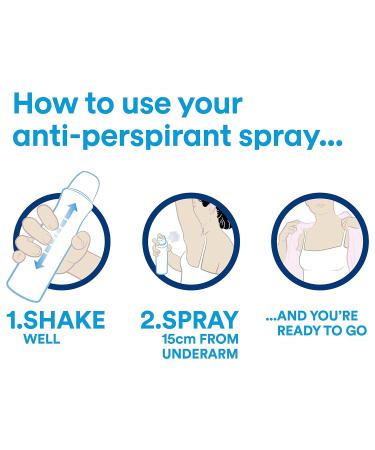 How to use your anti-perspirant spray...

1.SHAKE
WELL

2.SPRAY
15cm FROM UNDERARM

...AND YOU'RE READY TO GO