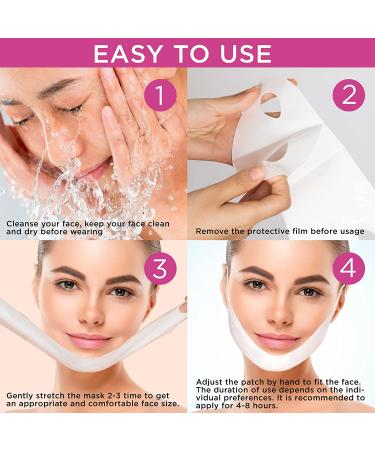 EASY TO USE

1

Cleanse your face, keep your face clean and dry before wearing

2

Remove the protective film before usage

3

Gently stretch the mask 2-3 time to get an appropriate and comfortable face size.

4

Adjust the patch by hand to fit the face. The duration of use depends on the individual preferences. It is recommended to apply for 4-8 hours.