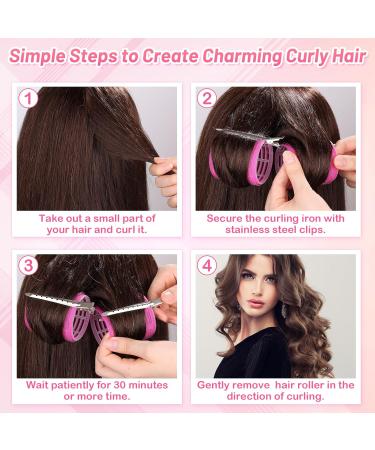 Simple Steps to Create Charming Curly Hair

1

Take out a small part of your hair and curl it.

2

Secure the curling iron with stainless steel clips.

3

Wait patiently for 30 minutes or more time.

4

Gently remove hair roller in the direction of curling.