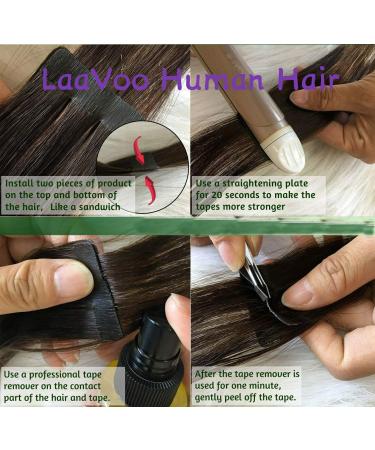 LaaVoo Human Hair

Install two pieces of product on the top and bottom of the hair, Like a sandwich

Use a straightening plate for 20 seconds to make the tapes more stronger

Use a professional tape remover on the contact part of the hair and tape.

After the tape remover is used for one minute, gently peel off the tape.